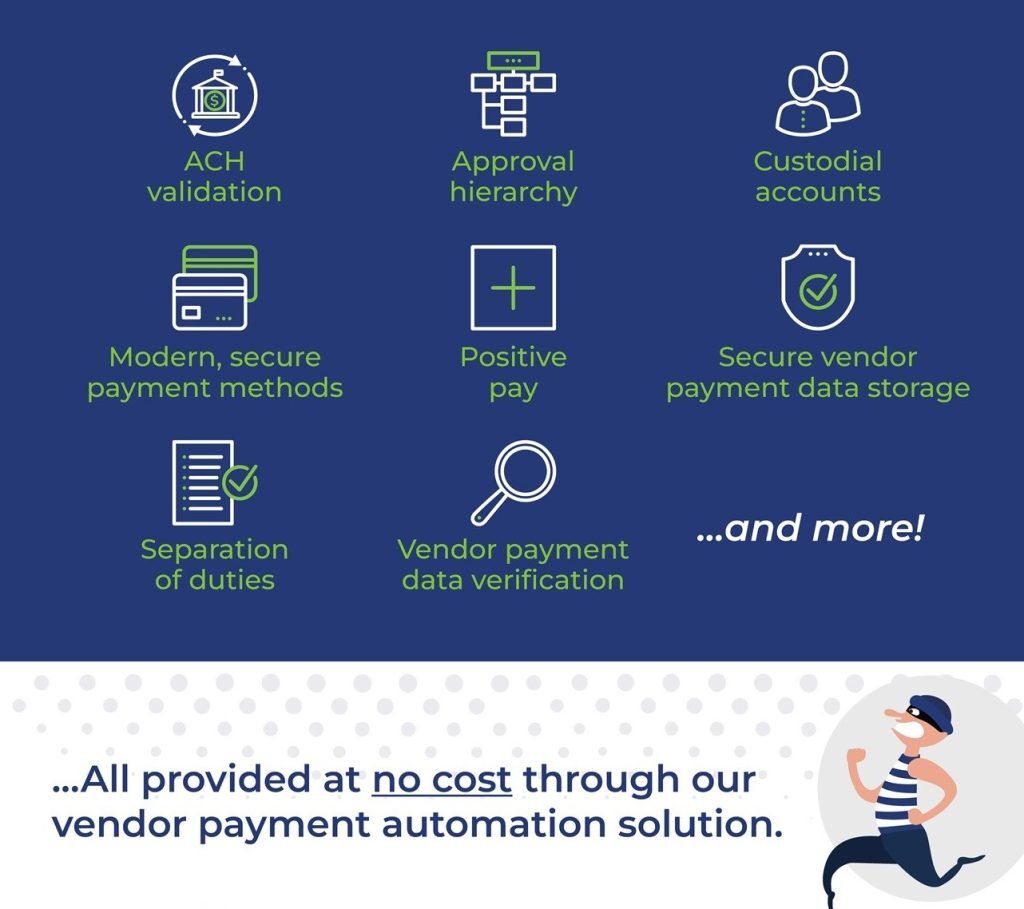 ACH validation

Approval hierarchy

Custodial accounts

Modern, secure payment methods

Positive pay

Secure vendor payment data storage

Separation of duties

Vendor payment data verification

...and more!

...All provided at no cost through our vendor payment automation solution.